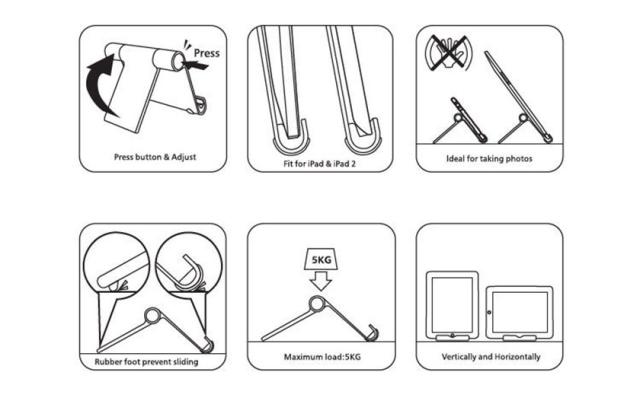 Press

Press button & Adjust

Fit for iPad & iPad 2

Ideal for taking photos

Rubber foot prevent sliding

5KG

Maximum load:5KG

Vertically and Horizontally