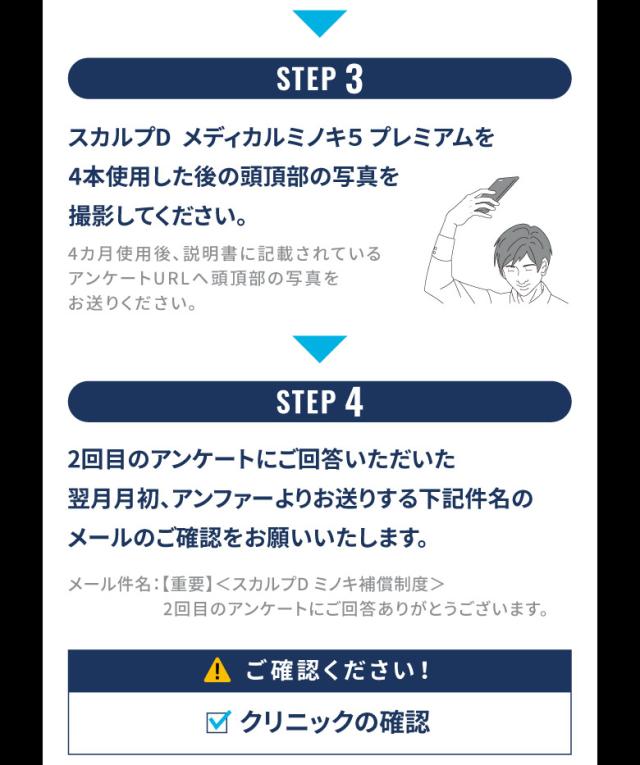 STEP 3

スカルプD メディカルミノキ5 プレミアムを4本使用した後の頭頂部の写真を撮影してください。

4カ月使用後、説明書に記載されているアンケートURLへ頭頂部の写真をお送りください。

STEP 4

2回目のアンケートにご回答いただいた翌月月初、アンファーよりお送りする下記件名のメールのご確認をお願いいたします。

メール件名：【重要】＜スカルプD ミノキ補償制度＞
2回目のアンケートにご回答ありがとうございます。

ご確認ください！

クリニックの確認