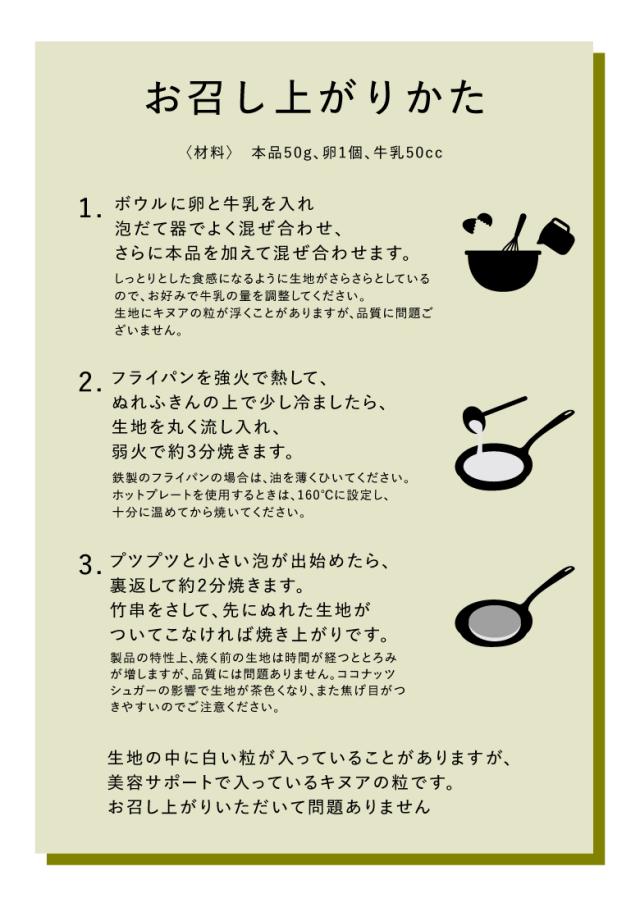 お召し上がりかた

〈材料〉 本品50g、卵1個、牛乳50cc

1. ボウルに卵と牛乳を入れ
泡だて器でよく混ぜ合わせ、
さらに本品を加えて混ぜ合わせます。

しっとりとした食感になるように生地がさらさらとしているので、お好みで牛乳の量を調整してください。
生地にキヌアの粒が浮くことがありますが、品質に問題ございません。

2. フライパンを強火で熱して、
ぬれふきんの上で少し冷ましたら、
生地を丸く流し入れ、
弱火で約3分焼きます。

鉄製のフライパンの場合は、油を薄くひいてください。
ホットプレートを使用するときは、160°Cに設定し、
十分に温めてから焼いてください。

3. プツプツと小さい泡が出始めたら、
裏返して約2分焼きます。
竹串をさして、先にぬれた生地が
ついてこなければ焼き上がりです。

製品の特性上、焼く前の生地は時間が経つととろみが増しますが、品質には問題ありません。ココナッツシュガーの影響で生地が茶色くなり、また焦げ目がつきやすいのでご注意ください。

生地の中に白い粒が入っていることがありますが、
美容サポートで入っているキヌアの粒です。
お召し上がりいただいて問題ありません