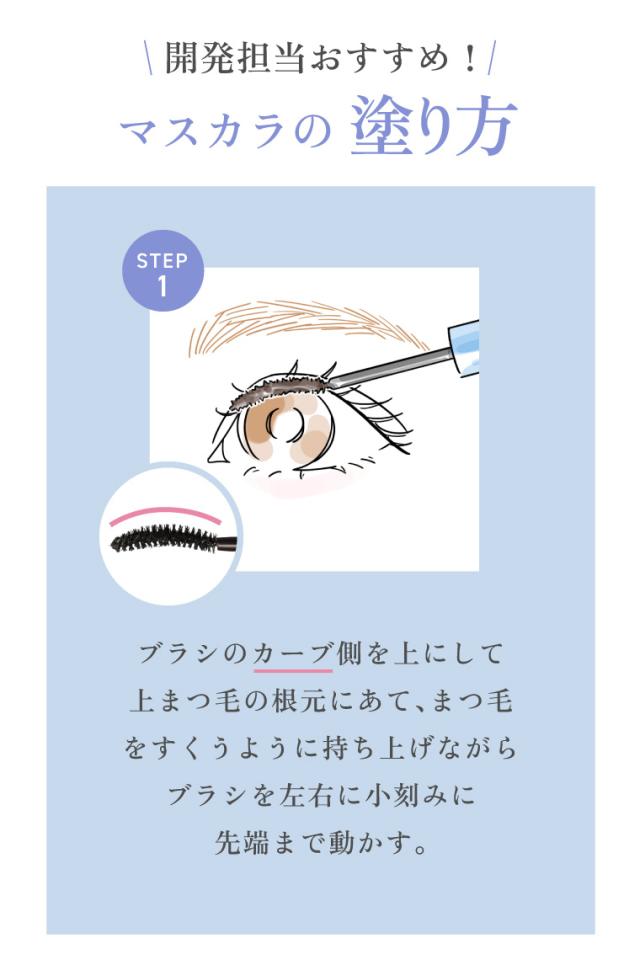 \ 開発担当おすすめ！/
マスカラの 塗り方

STEP
1

ブラシのカーブ側を上にして上まつ毛の根元にあて、まつ毛をすくうように持ち上げながらブラシを左右に小刻みに先端まで動かす。