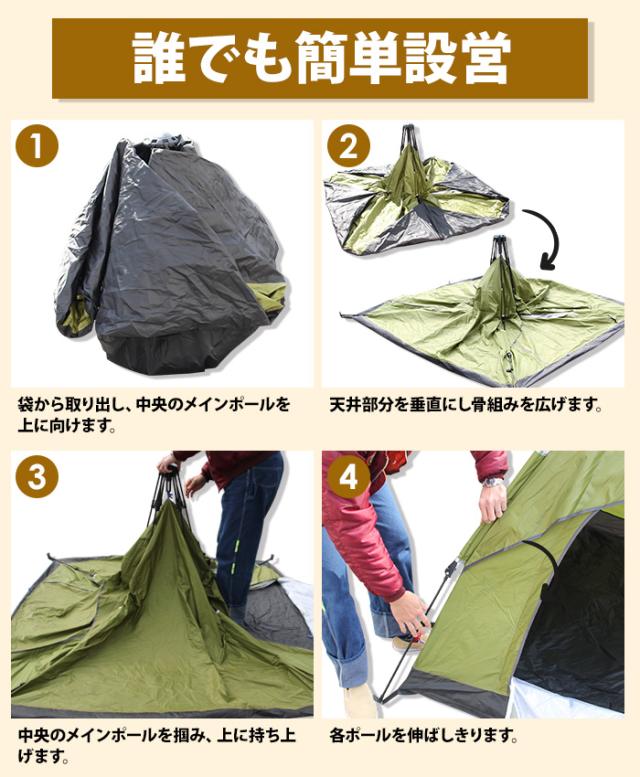 誰でも簡単設営

1

袋から取り出し、中央のメインポールを上に向けます。

2

天井部分を垂直にし骨組みを広げます。

3

中央のメインポールを掴み、上に持ち上げます。

4

各ポールを伸ばしきります。