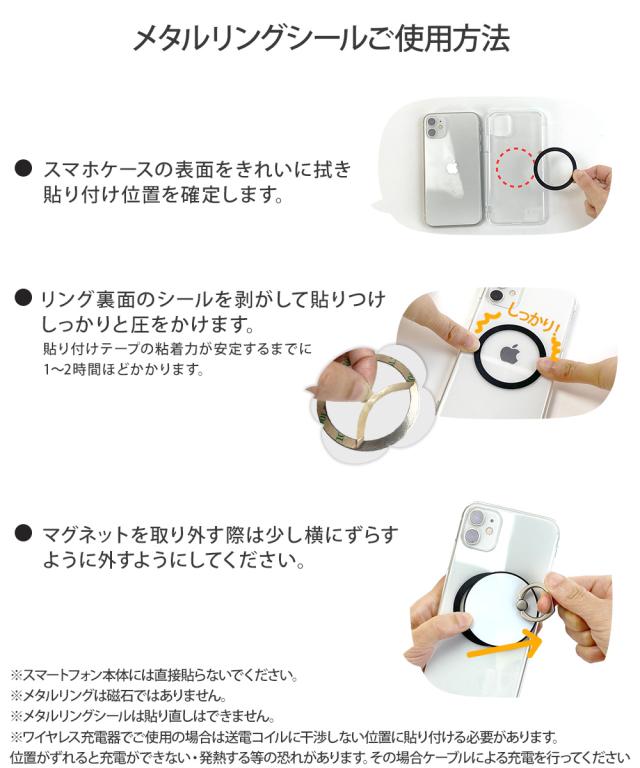 メタルリングシールご使用方法

● スマホケースの表面をきれいに拭き貼り付け位置を確定します。

● リング裏面のシールを剥がして貼りつけしっかりと圧をかけます。
貼り付けテープの粘着力が安定するまでに1〜2時間ほどかかります。

しっかり!

● マグネットを取り外す際は少し横にずらすように外すようにしてください。

※スマートフォン本体には直接貼らないでください。
※メタルリングは磁石ではありません。
※メタルリングシールは貼り直しはできません。
※ワイヤレス充電器でご使用の場合は送電コイルに干渉しない位置に貼り付ける必要があります。
位置がずれると充電ができない・発熱する等の恐れがあります。その場合ケーブルによる充電を行ってください