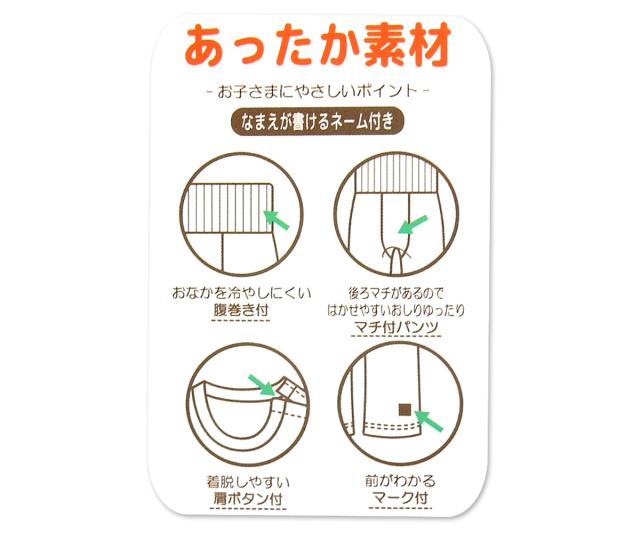 あったか素材

- お子さまにやさしいポイント -

なまえが書けるネーム付き

おなかを冷やしにくい
腹巻き付

後ろマチがあるので
はかせやすいおしりゆったり
マチ付パンツ

着脱しやすい
肩ボタン付

前がわかる
マーク付