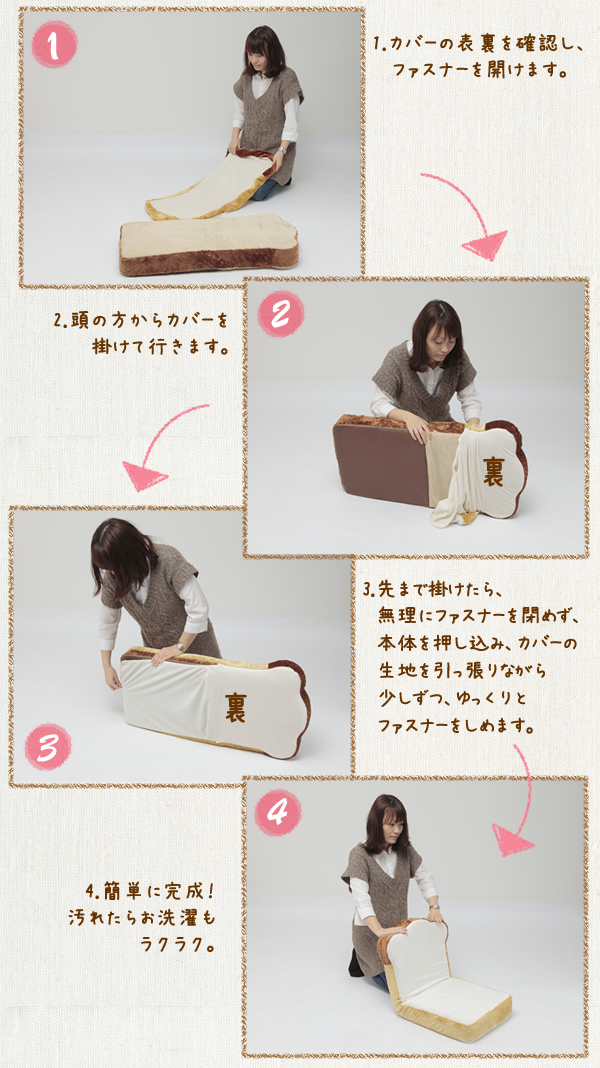 1

1.カバーの表裏を確認し、ファスナーを開けます。

2

2.頭の方からカバーを掛けて行きます。

裏

3

裏

3.先まで掛けたら、無理にファスナーを閉めず、本体を押し込み、カバーの生地を引っ張りながら少しずつ、ゆっくりとファスナーをしめます。

4

4.簡単に完成！汚れたらお洗濯もラクラク。