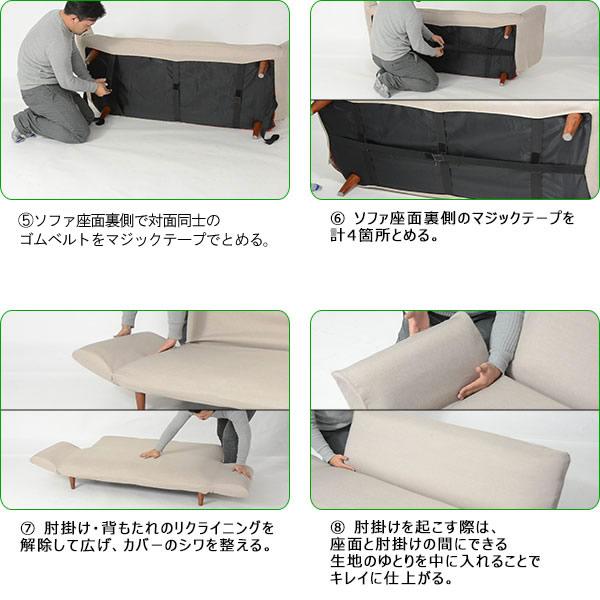 ⑤ソファ座面裏側で対面同士のゴムベルトをマジックテープでとめる。

⑥ ソファ座面裏側のマジックテープを計4箇所とめる。

⑦ 肘掛け・背もたれのリクライニングを解除して広げ、カバーのシワを整える。

⑧ 肘掛けを起こす際は、座面と肘掛けの間にできる生地のゆとりを中に入れることでキレイに仕上がる。