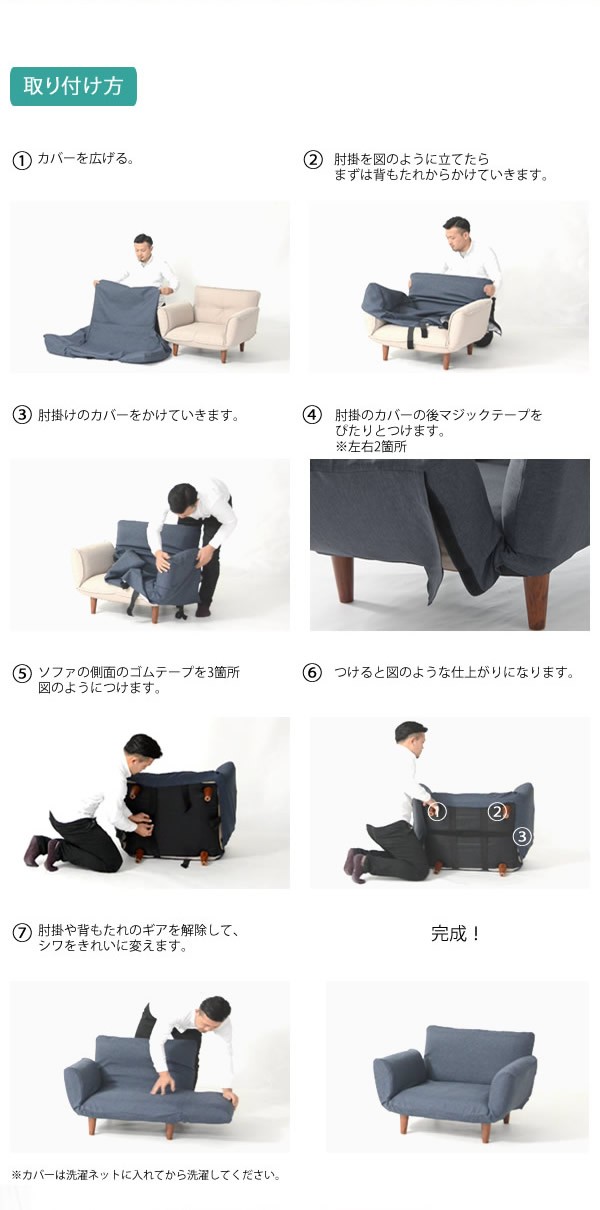 取り付け方

① カバーを広げる。

② 肘掛を図のように立てたら まずは背もたれからかけていきます。

③ 肘掛けのカバーをかけていきます。

④ 肘掛のカバーの後マジックテープを ぴたりとつけます。 ※左右2箇所

⑤ ソファの側面のゴムテープを3箇所 図のようにつけます。

⑥ つけると図のような仕上がりになります。

①
②
③

⑦ 肘掛や背もたれのギアを解除して、 シワをきれいに変えます。

完成！

※カバーは洗濯ネットに入れてから洗濯してください。