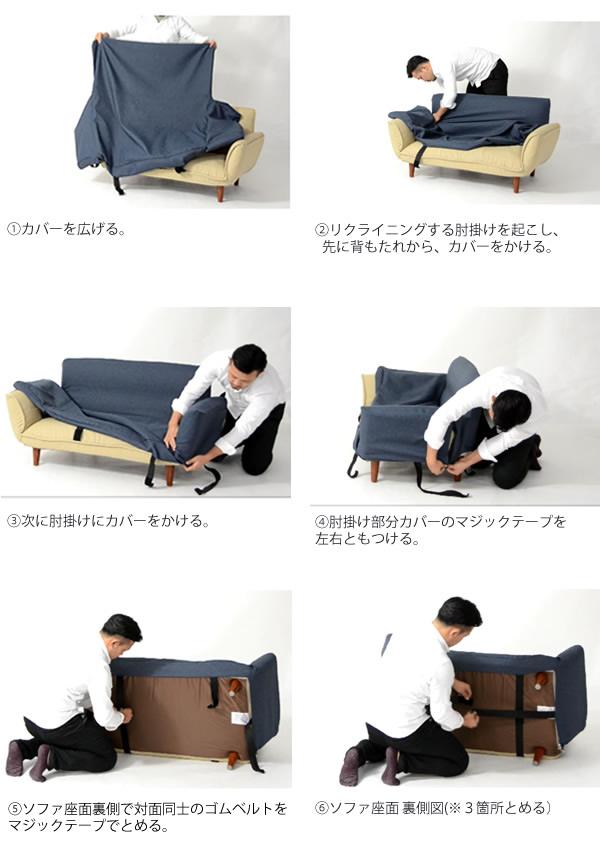 ①カバーを広げる。

②リクライニングする肘掛けを起こし、先に背もたれから、カバーをかける。

③次に肘掛けにカバーをかける。

④肘掛け部分カバーのマジックテープを左右ともつける。

⑤ソファ座面裏側で対面同士のゴムベルトをマジックテープでとめる。

⑥ソファ座面 裏側図(※３箇所とめる)