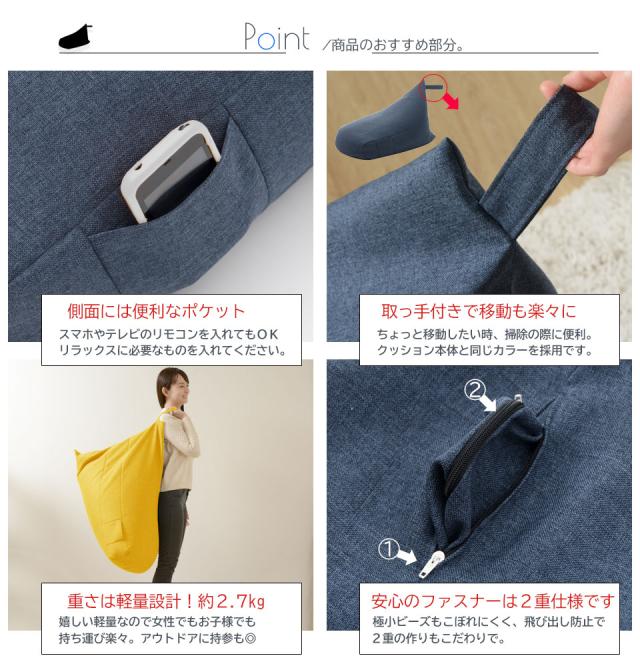 Point /商品のおすすめ部分。

側面には便利なポケット
スマホやテレビのリモコンを入れてもＯＫ
リラックスに必要なものを入れてください。

取っ手付きで移動も楽々に
ちょっと移動したい時、掃除の際に便利。
クッション本体と同じカラーを採用です。

重さは軽量設計！約2.7kg
嬉しい軽量なので女性でもお子様でも
持ち運び楽々。アウトドアに持参も◎

②
①

安心のファスナーは２重仕様です
極小ビーズもこぼれにくく、飛び出し防止で
２重の作りもこだわりで。