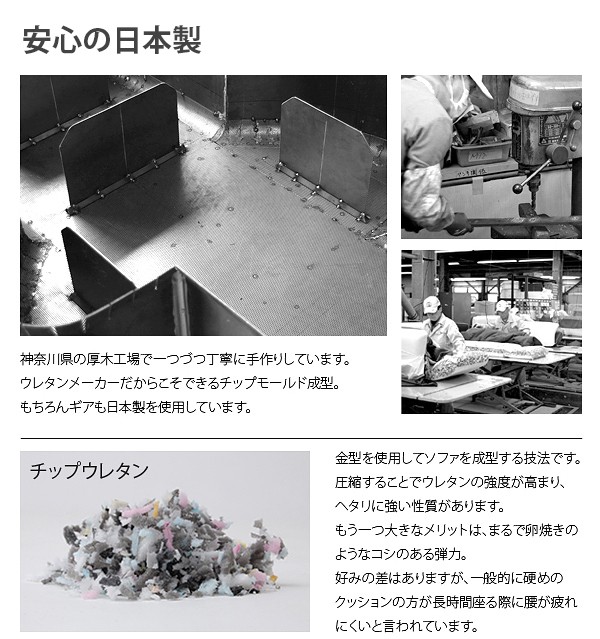 安心の日本製

神奈川県の厚木工場で一つづつ丁寧に手作りしています。
ウレタンメーカーだからこそできるチップモールド成型。
もちろんギアも日本製を使用しています。

チップウレタン

金型を使用してソファを成型する技法です。
圧縮することでウレタンの強度が高まり、
ヘタリに強い性質があります。
もう一つ大きなメリットは、まるで卵焼きの
ようなコシのある弾力。
好みの差はありますが、一般的に硬めの
クッションの方が長時間座る際に腰が疲れ
にくいと言われています。