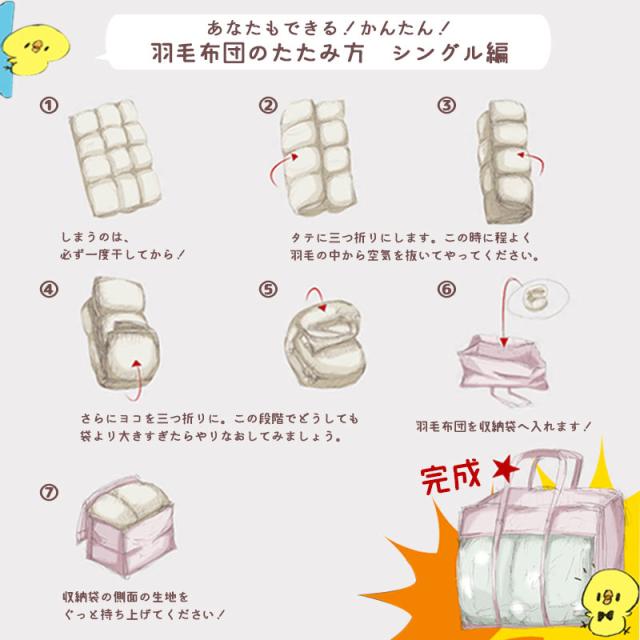 あなたもできる！かんたん！
羽毛布団のたたみ方　シングル編

①

しまうのは、
必ず一度干してから！

②

③

タテに三つ折りにします。この時に程よく
羽毛の中から空気を抜いてやってください。

④

⑤

さらにヨコを三つ折りに。この段階でどうしても
袋より大きすぎたらやりなおしてみましょう。

⑥

羽毛布団を収納袋へ入れます！

⑦

収納袋の側面の生地を
ぐっと持ち上げてください！

完成★