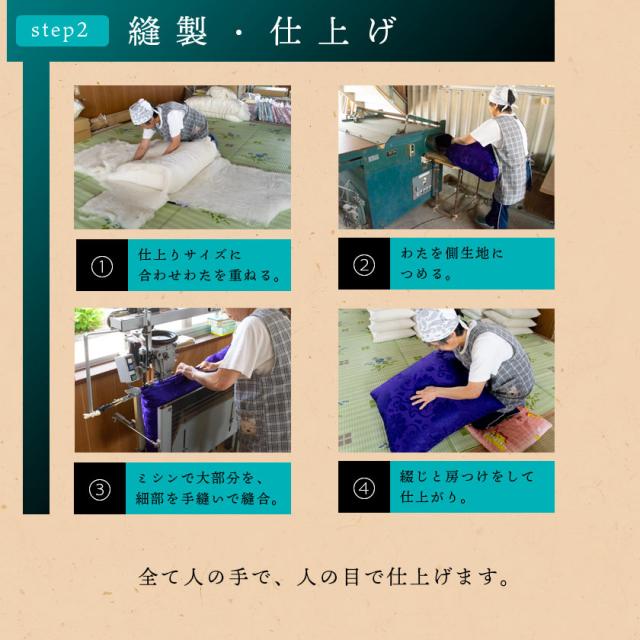 step2 縫製・仕上げ

① 仕上りサイズに合わせわたを重ねる。

② わたを側生地につめる。

③ ミシンで大部分を、細部を手縫いで縫合。

④ 綴じと房つけをして仕上がり。

全て人の手で、人の目で仕上げます。