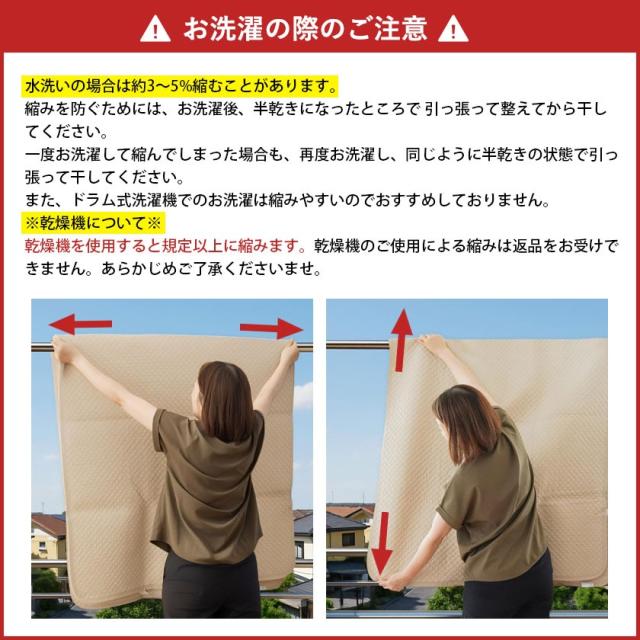 お洗濯の際のご注意

水洗いの場合は約3〜5%縮むことがあります。
縮みを防ぐためには、お洗濯後、半乾きになったところで引っ張って整えてから干してください。
一度お洗濯して縮んでしまった場合も、再度お洗濯し、同じように半乾きの状態で引っ張って干してください。
また、ドラム式洗濯機でのお洗濯は縮みやすいのでおすすめしておりません。
※乾燥機について※
乾燥機を使用すると規定以上に縮みます。乾燥機のご使用による縮みは返品をお受けできません。あらかじめご了承くださいませ。