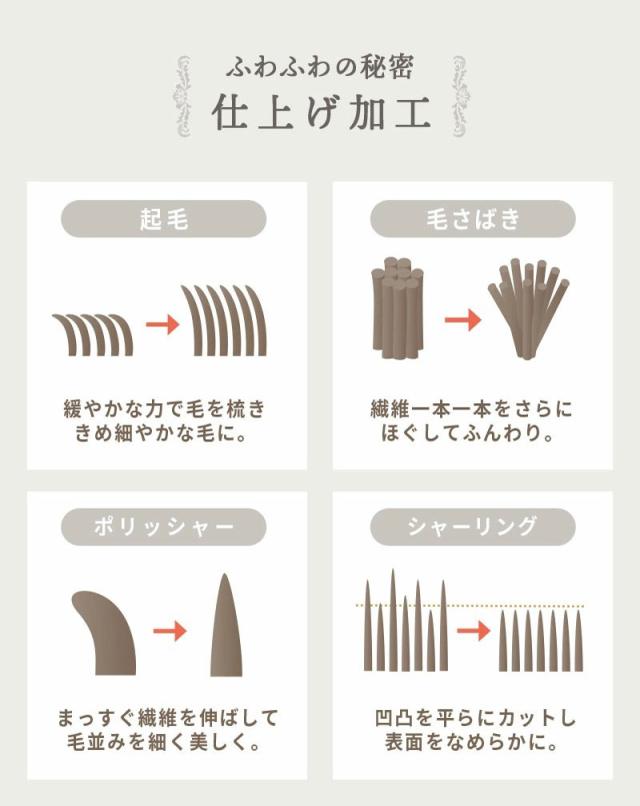 ふわふわの秘密
仕上げ加工

起毛

緩やかな力で毛を梳き
きめ細やかな毛に。

毛さばき

繊維一本一本をさらに
ほぐしてふんわり。

ポリッシャー

まっすぐ繊維を伸ばして
毛並みを細く美しく。

シャーリング

凹凸を平らにカットし
表面をなめらかに。