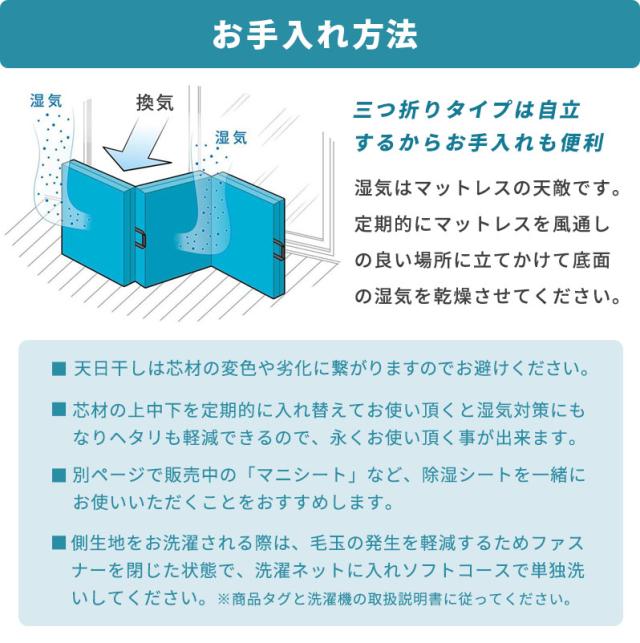 お手入れ方法

湿気

換気

湿気

三つ折りタイプは自立するからお手入れも便利

湿気はマットレスの天敵です。定期的にマットレスを風通しの良い場所に立てかけて底面の湿気を乾燥させてください。

■ 天日干しは芯材の変色や劣化に繋がりますのでお避けください。

■ 芯材の上中下を定期的に入れ替えてお使い頂くと湿気対策にもなりヘタリも軽減できるので、永くお使い頂く事が出来ます。

■ 別ページで販売中の「マニシート」など、除湿シートを一緒にお使いいただくことをおすすめします。

■ 側生地をお洗濯される際は、毛玉の発生を軽減するためファスナーを閉じた状態で、洗濯ネットに入れソフトコースで単独洗いしてください。※商品タグと洗濯機の取扱説明書に従ってください。