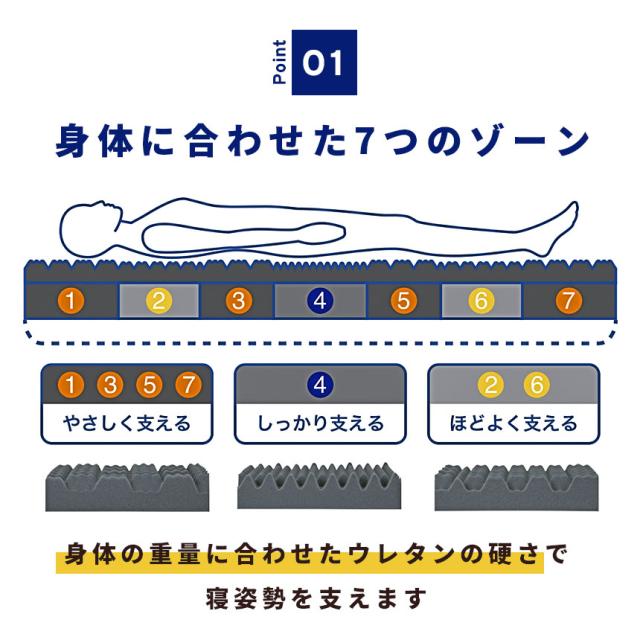 Point 01

身体に合わせた7つのゾーン

1 2 3 4 5 6 7

1 3 5 7
やさしく支える

4
しっかり支える

2 6
ほどよく支える

身体の重量に合わせたウレタンの硬さで
寝姿勢を支えます