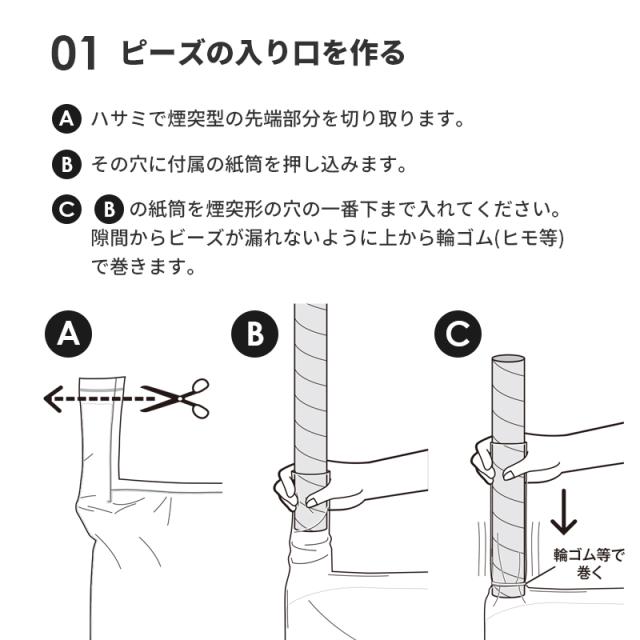 01 ビーズの入り口を作る

A ハサミで煙突型の先端部分を切り取ります。

B その穴に付属の紙筒を押し込みます。

C B の紙筒を煙突形の穴の一番下まで入れてください。隙間からビーズが漏れないように上から輪ゴム(ヒモ等)で巻きます。

A

B

C

輪ゴム等で巻く