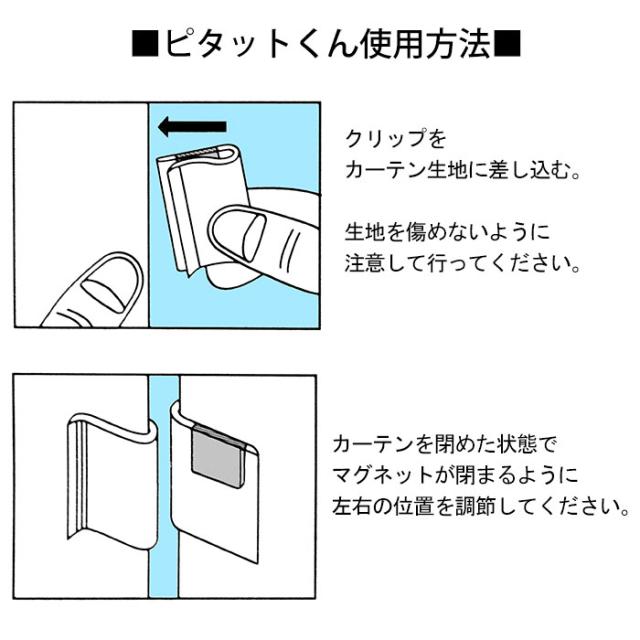 ■ピタットくん使用方法■

クリップを
カーテン生地に差し込む。

生地を傷めないように
注意して行ってください。

カーテンを閉めた状態で
マグネットが閉まるように
左右の位置を調節してください。