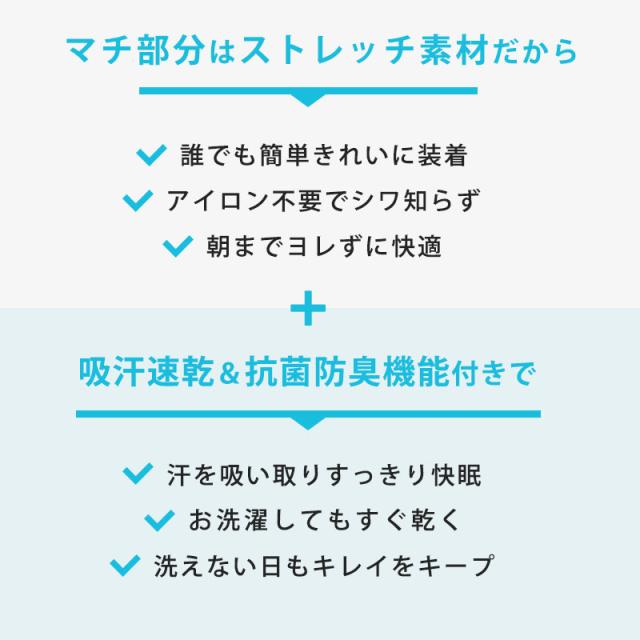 マチ部分はストレッチ素材だから

✓ 誰でも簡単きれいに装着
✓ アイロン不要でシワ知らず
✓ 朝までヨレずに快適

+

吸汗速乾&抗菌防臭機能付きで

✓ 汗を吸い取りすっきり快眠
✓ お洗濯してもすぐ乾く
✓ 洗えない日もキレイをキープ