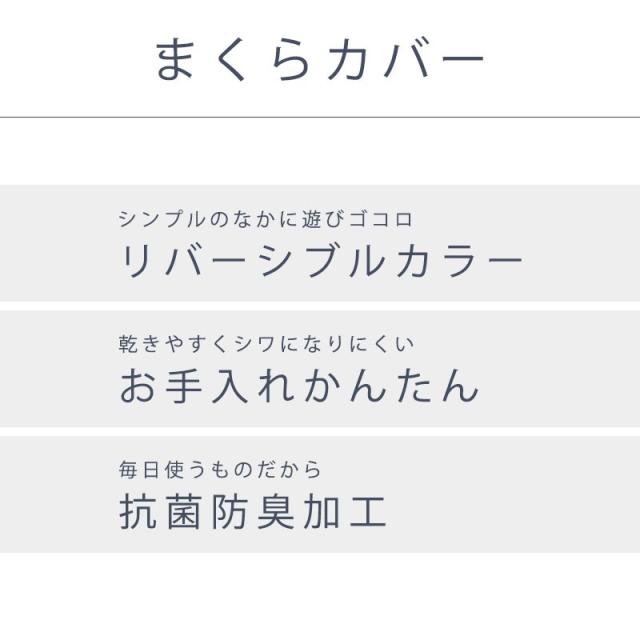 まくらカバー

シンプルのなかに遊びゴコロ
リバーシブルカラー

乾きやすくシワになりにくい
お手入れかんたん

毎日使うものだから
抗菌防臭加工