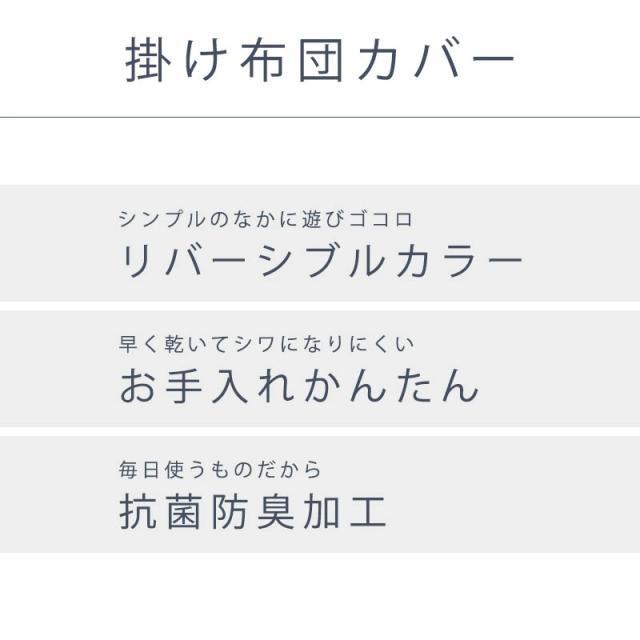 掛け布団カバー

シンプルのなかに遊びゴコロ
リバーシブルカラー

早く乾いてシワになりにくい
お手入れかんたん

毎日使うものだから
抗菌防臭加工