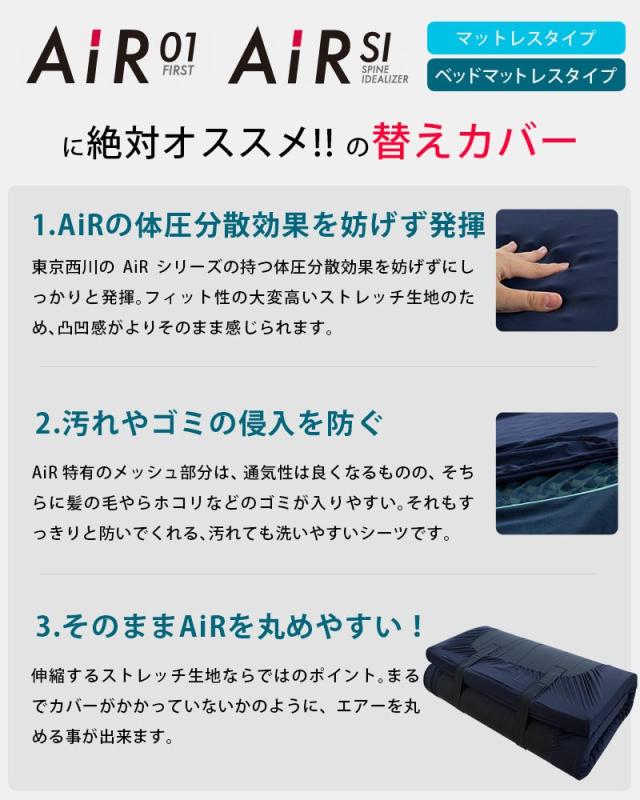 AiR 01 FIRST AiR SI SPINE IDEALIZER

マットレスタイプ

ベッドマットレスタイプ

に絶対オススメ!! の替えカバー

1.AiRの体圧分散効果を妨げず発揮

東京西川の AiR シリーズの持つ体圧分散効果を妨げずにしっかりと発揮。フィット性の大変高いストレッチ生地のため、凸凹感がよりそのまま感じられます。

2.汚れやゴミの侵入を防ぐ

AiR 特有のメッシュ部分は、通気性は良くなるものの、そちらに髪の毛やらホコリなどのゴミが入りやすい。それもすっきりと防いでくれる、汚れても洗いやすいシーツです。

3.そのままAiRを丸めやすい！

伸縮するストレッチ生地ならではのポイント。まるでカバーがかかっていないかのように、エアーを丸める事が出来ます。