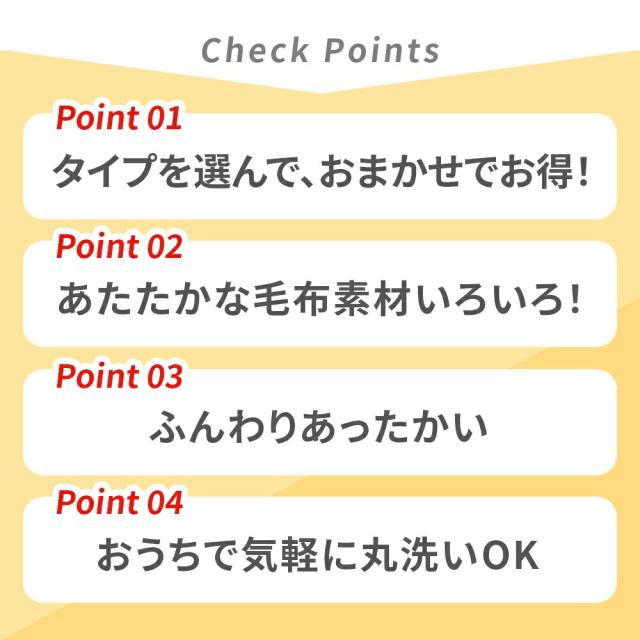 Check Points

Point 01

タイプを選んで、おまかせでお得!

Point 02

あたたかな毛布素材いろいろ!

Point 03

ふんわりあったかい

Point 04

おうちで気軽に丸洗いOK