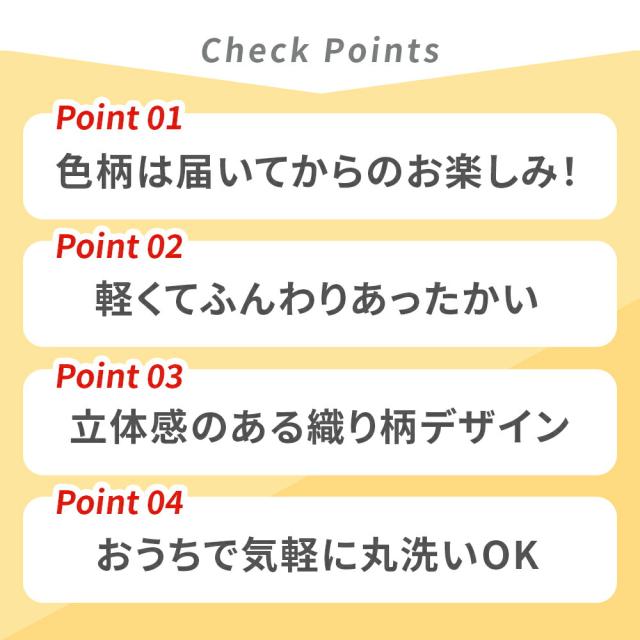 Check Points

Point 01
色柄は届いてからのお楽しみ!

Point 02
軽くてふんわりあったかい

Point 03
立体感のある織り柄デザイン

Point 04
おうちで気軽に丸洗いOK