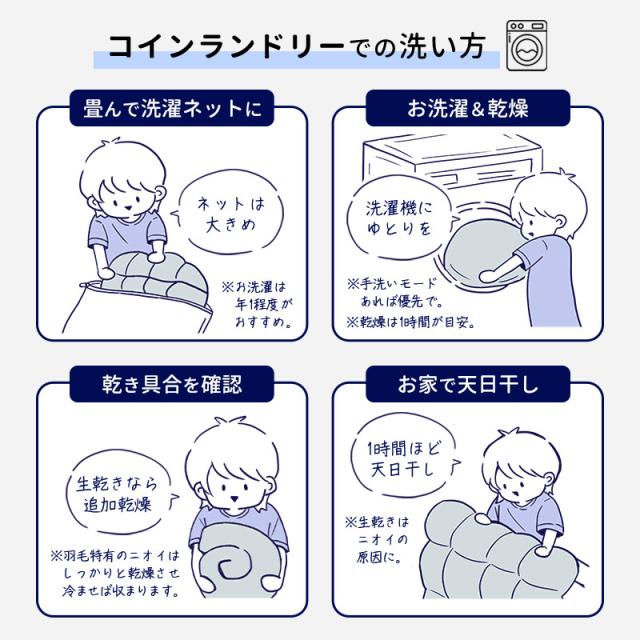 コインランドリーでの洗い方

畳んで洗濯ネットに

ネットは大きめ

※お洗濯は年1程度がおすすめ。

お洗濯＆乾燥

洗濯機にゆとりを

※手洗いモードあれば優先で。
※乾燥は1時間が目安。

乾き具合を確認

生乾きなら追加乾燥

※羽毛特有のニオイはしっかりと乾燥させ冷ませば収まります。

お家で天日干し

1時間ほど天日干し

※生乾きはニオイの原因に。