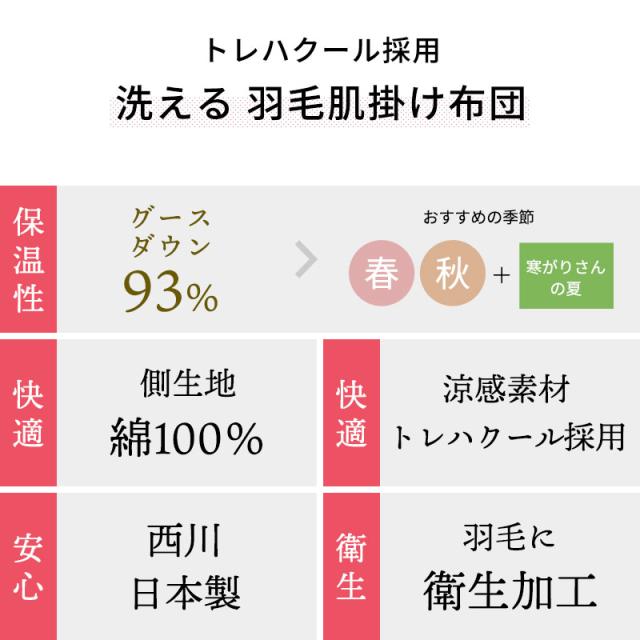 トレハクール採用
洗える 羽毛肌掛け布団

保温性

グースダウン
93%

おすすめの季節
春 秋 + 寒がりさんの夏

快適

側生地
綿100%

快適

涼感素材
トレハクール採用

安心

西川
日本製

衛生

羽毛に
衛生加工