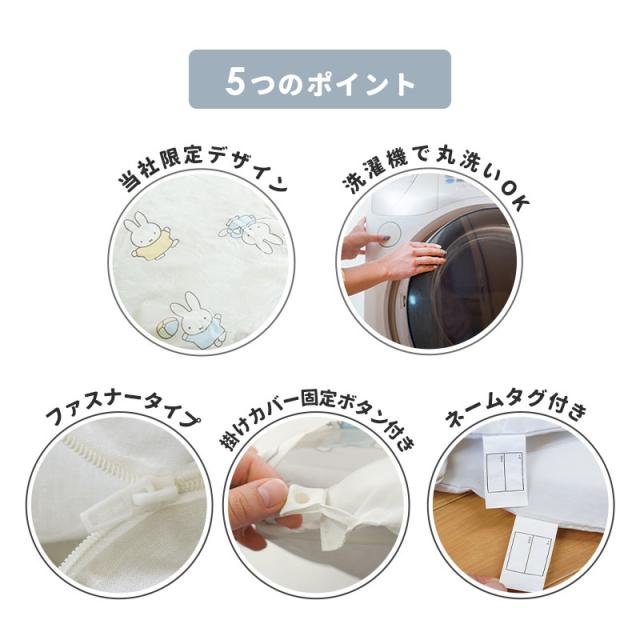 5つのポイント

当社限定デザイン

洗濯機で丸洗いOK

ファスナータイプ

掛けカバー固定ボタン付き

ネームタグ付き