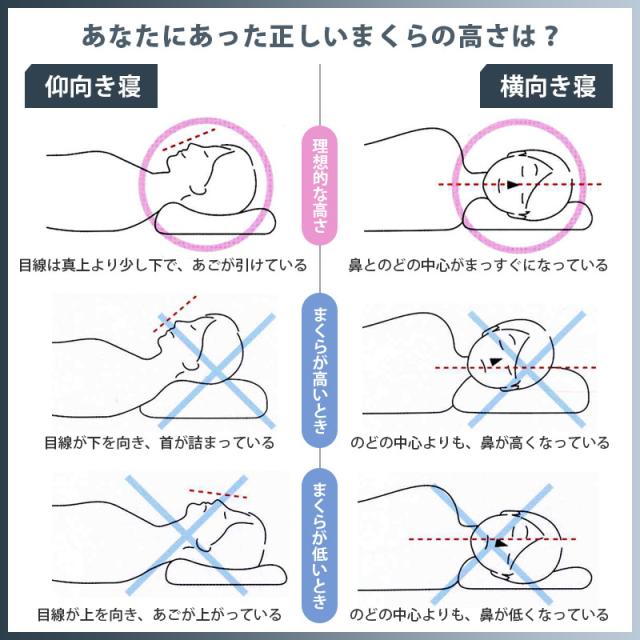 あなたにあった正しいまくらの高さは？

仰向き寝

横向き寝

理想的な高さ

目線は真上より少し下で、あごが引けている

鼻とのどの中心がまっすぐになっている

まくらが高いとき

目線が下を向き、首が詰まっている

のどの中心よりも、鼻が高くなっている

まくらが低いとき

目線が上を向き、あごが上がっている

のどの中心よりも、鼻が低くなっている