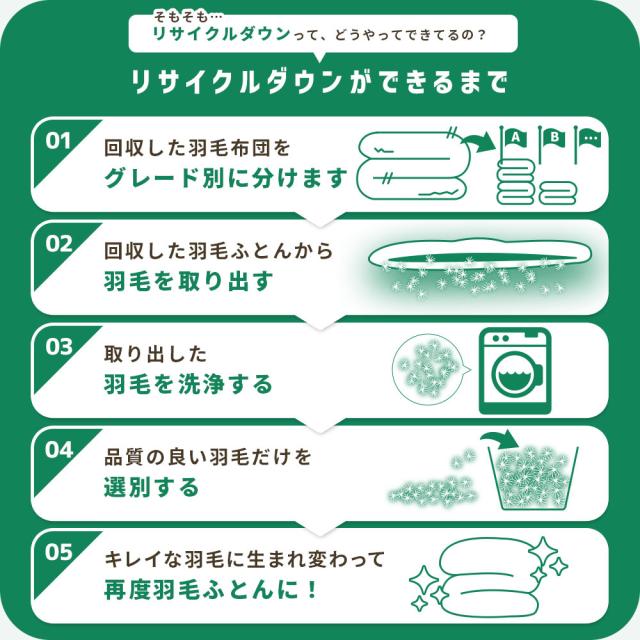 そもそも…
リサイクルダウンって、どうやってできてるの？

リサイクルダウンができるまで

01
回収した羽毛布団を
グレード別に分けます

A B …

02
回収した羽毛ふとんから
羽毛を取り出す

03
取り出した
羽毛を洗浄する

04
品質の良い羽毛だけを
選別する

05
キレイな羽毛に生まれ変わって
再度羽毛ふとんに！