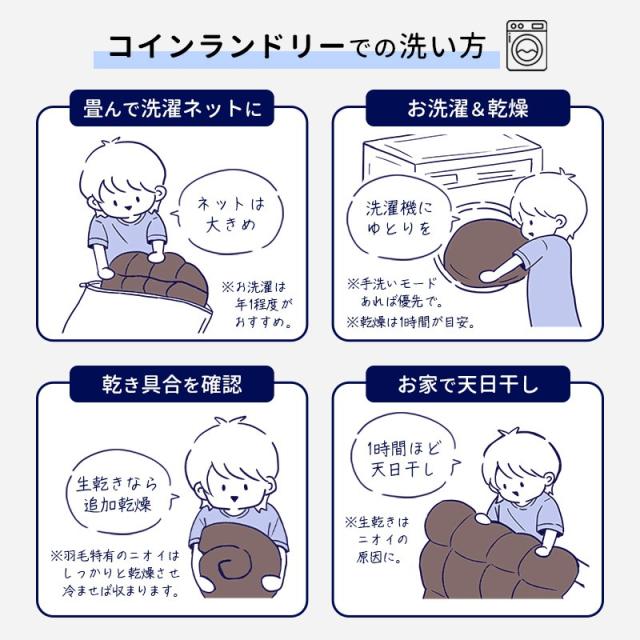 コインランドリーでの洗い方

畳んで洗濯ネットに

ネットは大きめ

※お洗濯は年1程度がおすすめ。

お洗濯＆乾燥

洗濯機にゆとりを

※手洗いモードあれば優先で。
※乾燥は1時間が目安。

乾き具合を確認

生乾きなら追加乾燥

※羽毛特有のニオイはしっかりと乾燥させ冷ませば収まります。

お家で天日干し

1時間ほど天日干し

※生乾きはニオイの原因に。