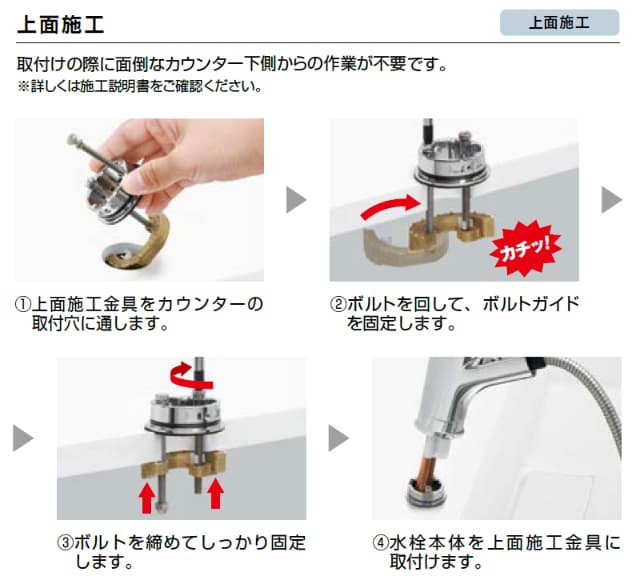 上面施工

上面施工

取付けの際に面倒なカウンター下側からの作業が不要です。
※詳しくは施工説明書をご確認ください。

カチッ!

①上面施工金具をカウンターの取付穴に通します。

②ボルトを回して、ボルトガイドを固定します。

③ボルトを締めてしっかり固定します。

④水栓本体を上面施工金具に取付けます。