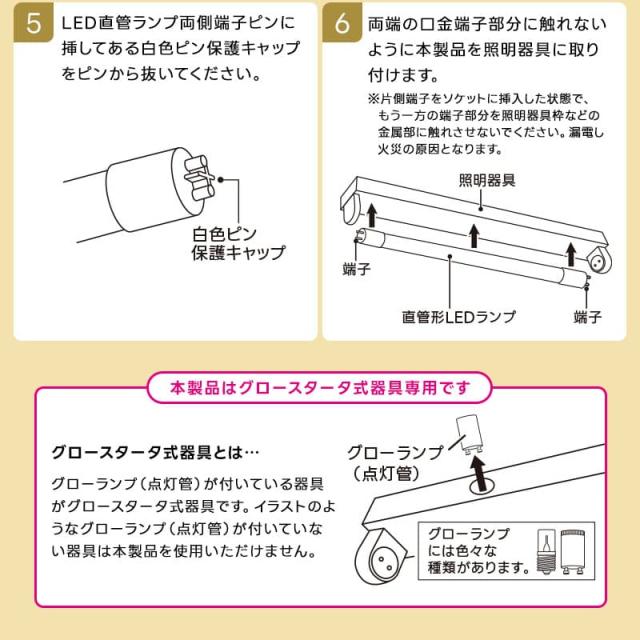 5 LED直管ランプ両側端子ピンに挿してある白色ピン保護キャップをピンから抜いてください。

白色ピン
保護キャップ

6 両端の口金端子部分に触れないように本製品を照明器具に取り付けます。

※片側端子をソケットに挿入した状態で、もう一方の端子部分を照明器具枠などの金属部に触れさせないでください。漏電し火災の原因となります。

照明器具
端子
直管形LEDランプ
端子

本製品はグロースタータ式器具専用です

グロースタータ式器具とは…

グローランプ（点灯管）が付いている器具がグロースタータ式器具です。イラストのようなグローランプ（点灯管）が付いていない器具は本製品を使用いただけません。

グローランプ
（点灯管）

グローランプには色々な種類があります。