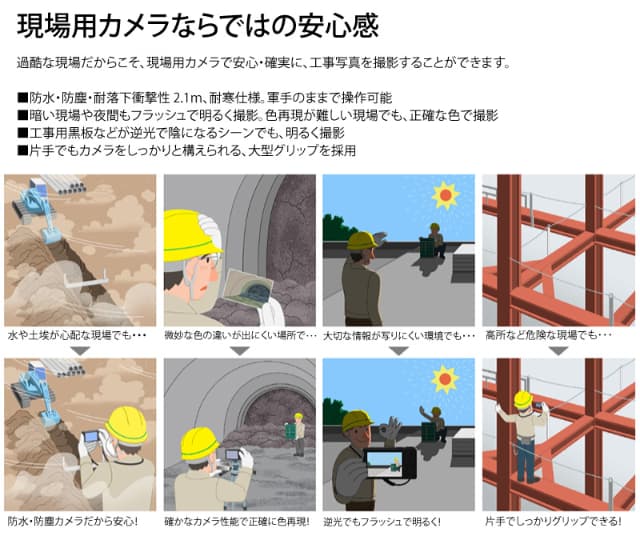 現場用カメラならではの安心感

過酷な現場だからこそ、現場用カメラで安心・確実に、工事写真を撮影することができます。

■防水・防塵・耐落下衝撃性 2.1m、耐寒仕様。軍手のままで操作可能
■暗い現場や夜間もフラッシュで明るく撮影。色再現が難しい現場でも、正確な色で撮影
■工事用黒板などが逆光で陰になるシーンでも、明るく撮影
■片手でもカメラをしっかりと構えられる、大型グリップを採用

水や土埃が心配な現場でも・・・

微妙な色の違いが出にくい場所で・・・

大切な情報が写りにくい環境でも・・・

高所など危険な現場でも・・・

防水・防塵カメラだから安心!

確かなカメラ性能で正確に色再現!

逆光でもフラッシュで明るく!

片手でしっかりグリップできる!