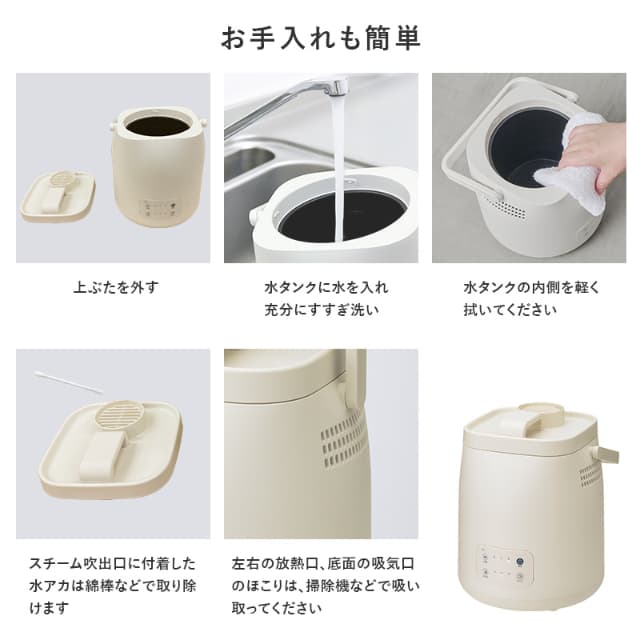 お手入れも簡単

上ぶたを外す

水タンクに水を入れ充分にすすぎ洗い

水タンクの内側を軽く拭いてください

スチーム吹出口に付着した水アカは綿棒などで取り除けます

左右の放熱口、底面の吸気口のほこりは、掃除機などで吸い取ってください