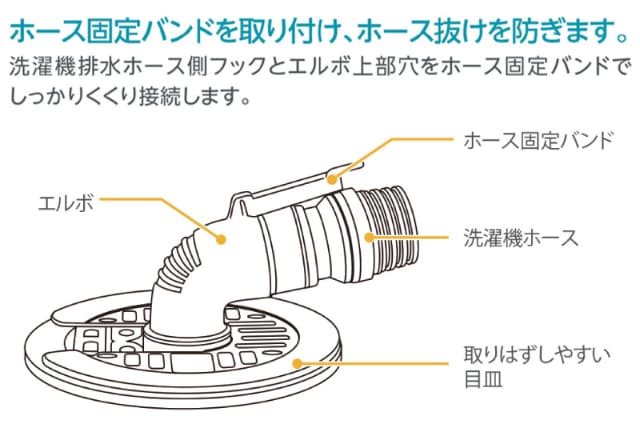 ホース固定バンドを取り付け、ホース抜けを防ぎます。

洗濯機排水ホース側フックとエルボ上部穴をホース固定バンドでしっかりくくり接続します。

ホース固定バンド

エルボ

洗濯機ホース

取りはずしやすい目皿