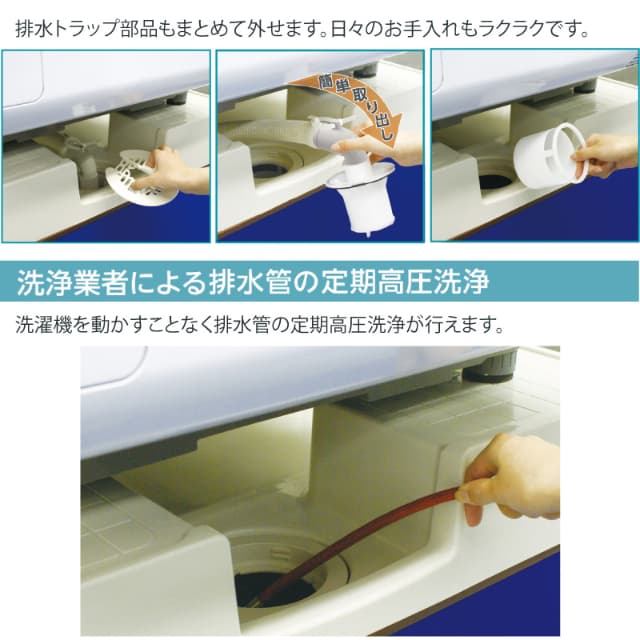 排水トラップ部品もまとめて外せます。日々のお手入れもラクラクです。

簡単取り出し

洗浄業者による排水管の定期高圧洗浄

洗濯機を動かすことなく排水管の定期高圧洗浄が行えます。