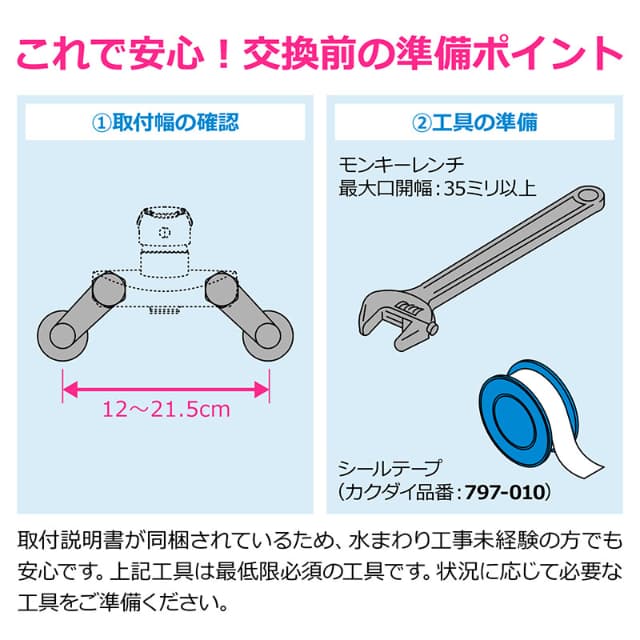 これで安心！交換前の準備ポイント

①取付幅の確認

12～21.5cm

②工具の準備

モンキーレンチ
最大口開幅：35ミリ以上

シールテープ
（カクダイ品番：797-010）

取付説明書が同梱されているため、水まわり工事未経験の方でも安心です。上記工具は最低限必須の工具です。状況に応じて必要な工具をご準備ください。