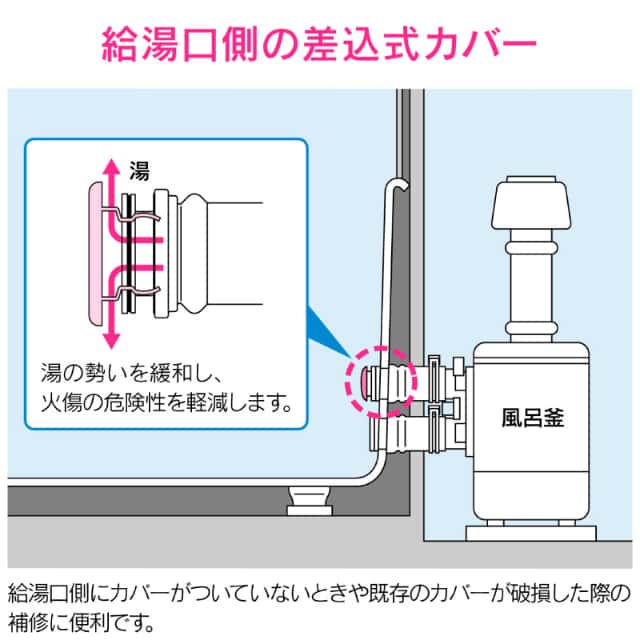 給湯口側の差込式カバー

湯

湯の勢いを緩和し、火傷の危険性を軽減します。

風呂釜

給湯口側にカバーがついていないときや既存のカバーが破損した際の補修に便利です。