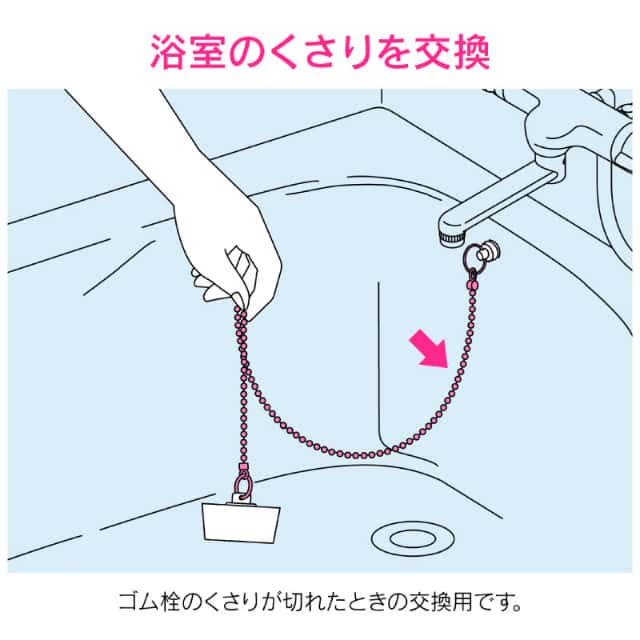 浴室のくさりを交換

ゴム栓のくさりが切れたときの交換用です。