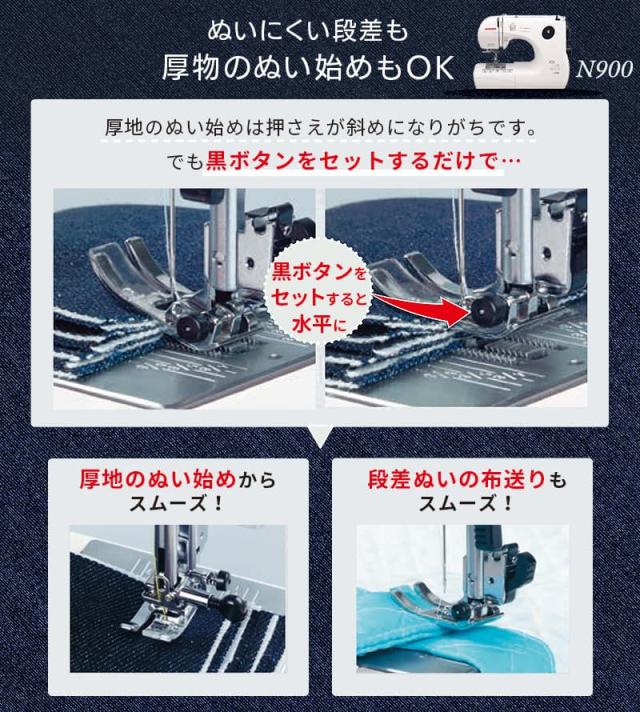 ぬいにくい段差も
厚物のぬい始めもOK

N900

厚地のぬい始めは押さえが斜めになりがちです。
でも黒ボタンをセットするだけで…

黒ボタンをセットすると水平に

厚地のぬい始めからスムーズ！

段差ぬいの布送りもスムーズ！