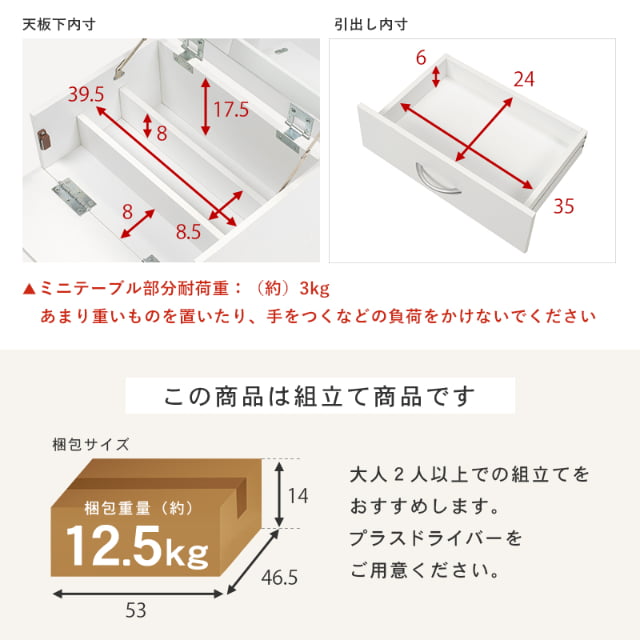 天板下内寸

39.5

17.5

8

8

8.5

引出し内寸

6

24

35

▲ミニテーブル部分耐荷重：（約）3kg
あまり重いものを置いたり、手をつくなどの負荷をかけないでください

この商品は組立て商品です

梱包サイズ

梱包重量（約）
12.5kg

14

46.5

53

大人２人以上での組立てをおすすめします。
プラスドライバーをご用意ください。