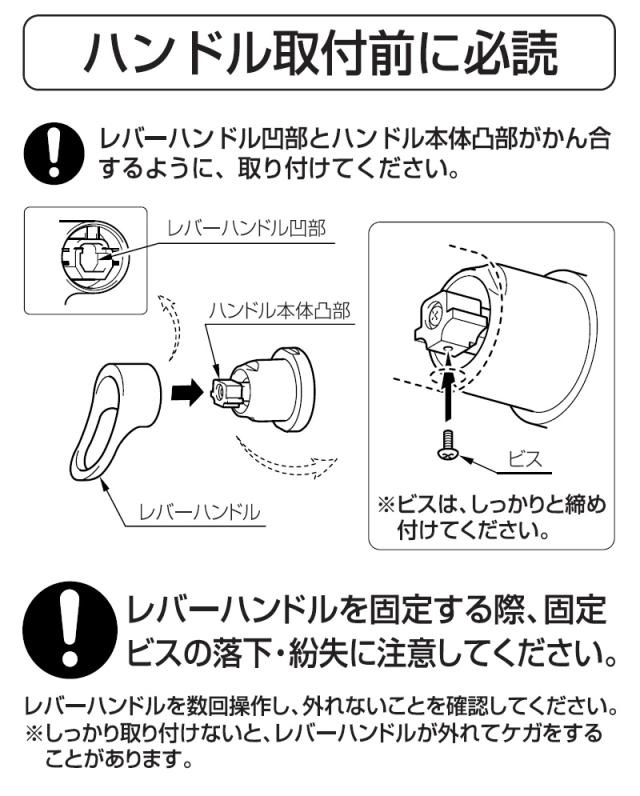 ハンドル取付前に必読

レバーハンドル凹部とハンドル本体凸部がかん合するように、取り付けてください。

レバーハンドル凹部

ハンドル本体凸部

レバーハンドル

ビス

※ビスは、しっかりと締め付けてください。

レバーハンドルを固定する際、固定ビスの落下・紛失に注意してください。

レバーハンドルを数回操作し、外れないことを確認してください。
※しっかり取り付けないと、レバーハンドルが外れてケガをすることがあります。