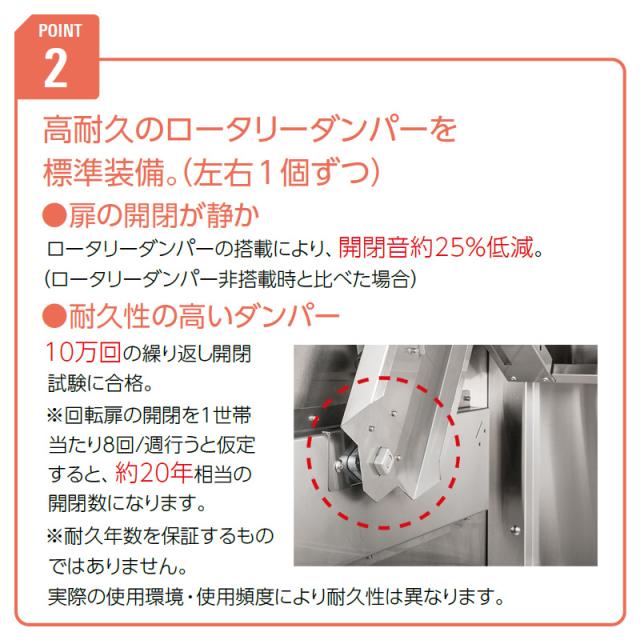 POINT
2

高耐久のロータリーダンパーを標準装備。(左右1個ずつ)

●扉の開閉が静か

ロータリーダンパーの搭載により、開閉音約25%低減。
(ロータリーダンパー非搭載時と比べた場合)

●耐久性の高いダンパー

10万回の繰り返し開閉試験に合格。

※回転扉の開閉を1世帯当たり8回/週行うと仮定すると、約20年相当の開閉数になります。

※耐久年数を保証するものではありません。

実際の使用環境・使用頻度により耐久性は異なります。