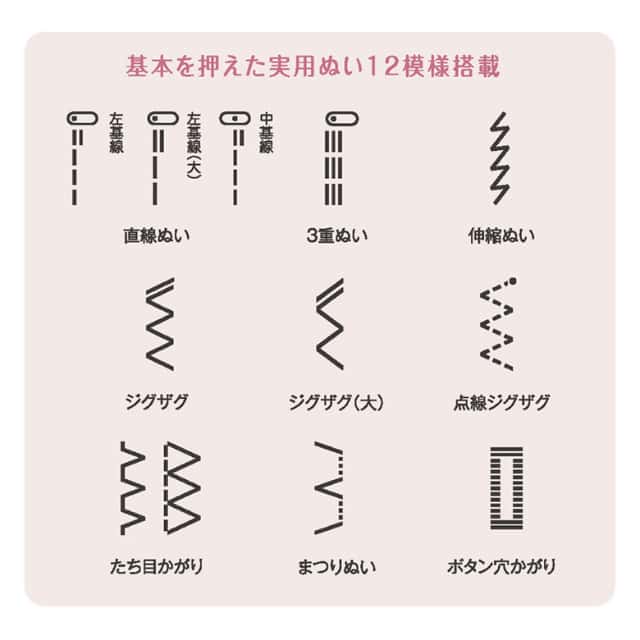 基本を押えた実用ぬい12模様搭載

左基線

左基線(大)

中基線

直線ぬい

3重ぬい

伸縮ぬい

ジグザグ

ジグザグ(大)

点線ジグザグ

たち目かがり

まつりぬい

ボタン穴かがり