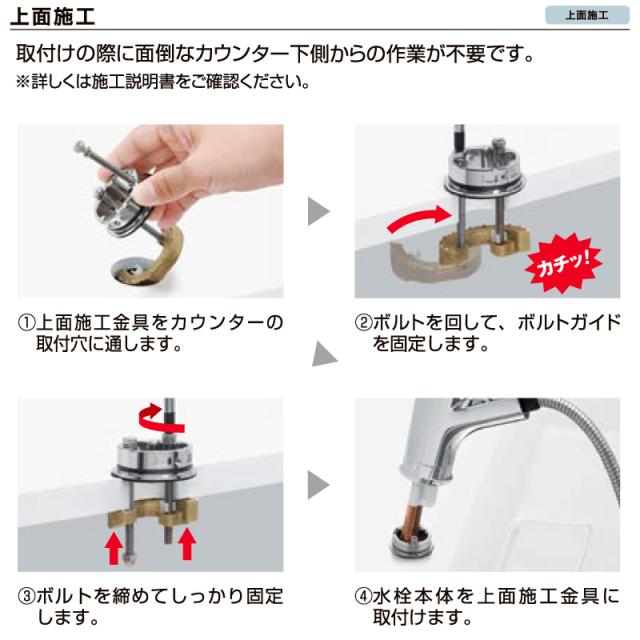 上面施工

上面施工

取付けの際に面倒なカウンター下側からの作業が不要です。
※詳しくは施工説明書をご確認ください。

カチッ!

①上面施工金具をカウンターの取付穴に通します。

②ボルトを回して、ボルトガイドを固定します。

③ボルトを締めてしっかり固定します。

④水栓本体を上面施工金具に取付けます。