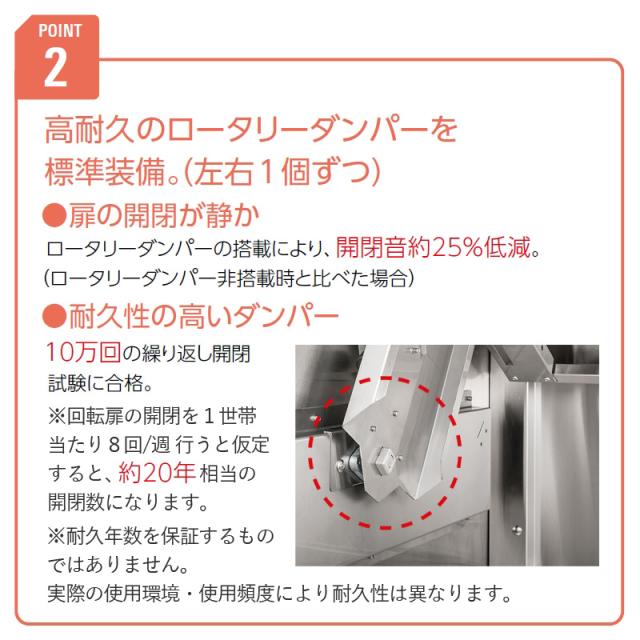 POINT
2

高耐久のロータリーダンパーを標準装備。(左右1個ずつ)

●扉の開閉が静か

ロータリーダンパーの搭載により、開閉音約25%低減。
(ロータリーダンパー非搭載時と比べた場合)

●耐久性の高いダンパー

10万回の繰り返し開閉試験に合格。

※回転扉の開閉を1世帯当たり8回/週 行うと仮定すると、約20年相当の開閉数になります。

※耐久年数を保証するものではありません。
実際の使用環境・使用頻度により耐久性は異なります。