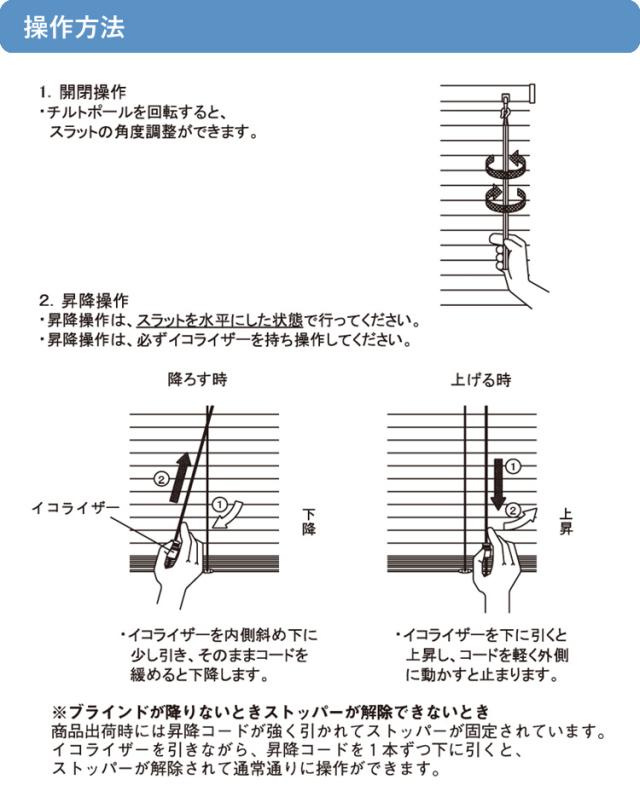 操作方法

1. 開閉操作
・チルトポールを回転すると、スラットの角度調整ができます。

2. 昇降操作
・昇降操作は、スラットを水平にした状態で行ってください。
・昇降操作は、必ずイコライザーを持ち操作してください。

降ろす時

②

①

イコライザー

下降

・イコライザーを内側斜め下に少し引き、そのままコードを緩めると下降します。

上げる時

①

②

上昇

・イコライザーを下に引くと上昇し、コードを軽く外側に動かすと止まります。

※ブラインドが降りないときストッパーが解除できないとき
商品出荷時には昇降コードが強く引かれてストッパーが固定されています。
イコライザーを引きながら、昇降コードを１本ずつ下に引くと、
ストッパーが解除されて通常通りに操作ができます。